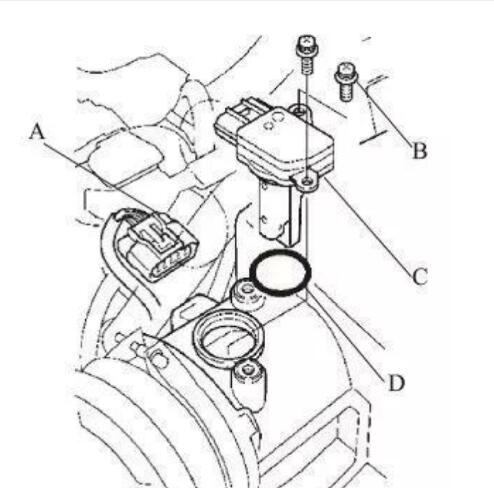 A
B
C
D